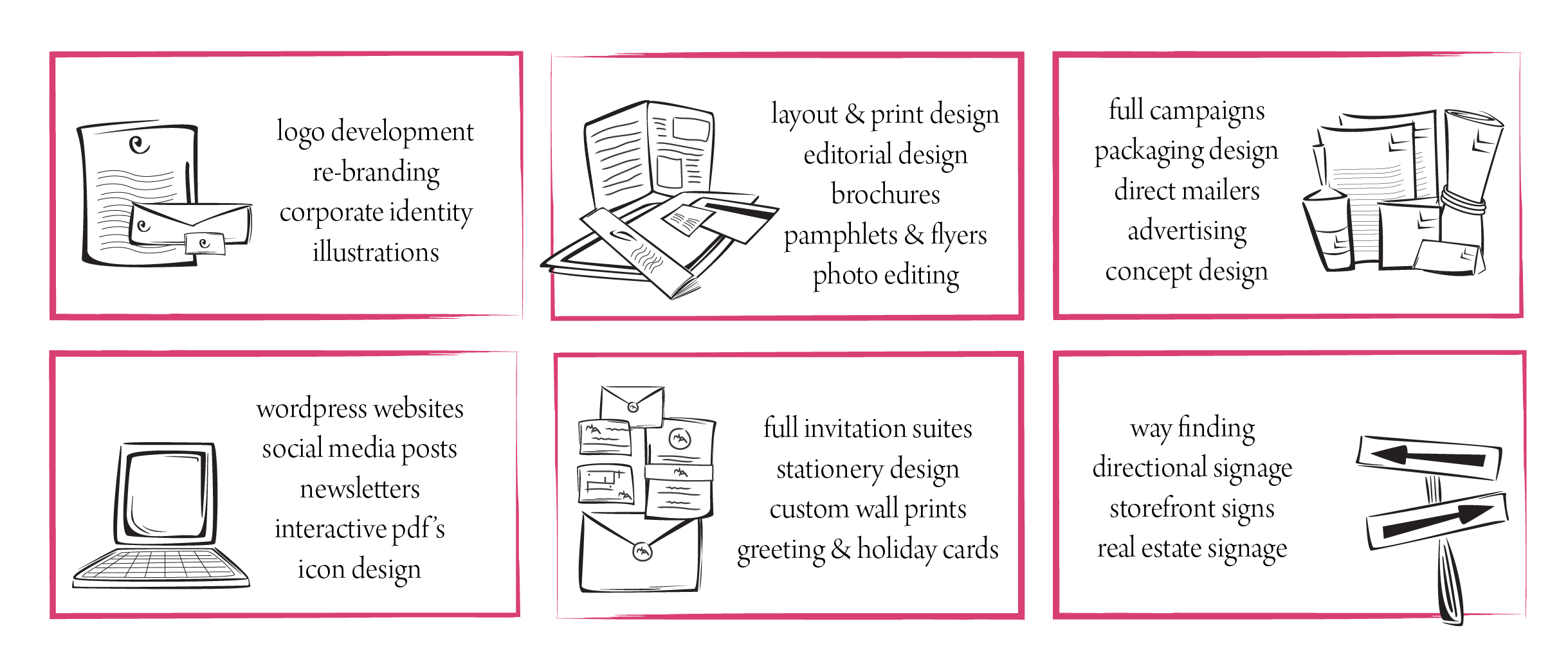 logo development
re-branding
corporate identity
illustrations

layout & print design
editorial design
brochures
pamphlets & flyers
photo editing

full campaigns
packaging design
direct mailers
advertising
concept design

wordpress websites
social media posts
newsletters
interactive pdf's
icon design

full invitation suites
stationery design
custom wall prints
greeting & holiday cards

way finding
directional signage
storefront signs
real estate signage